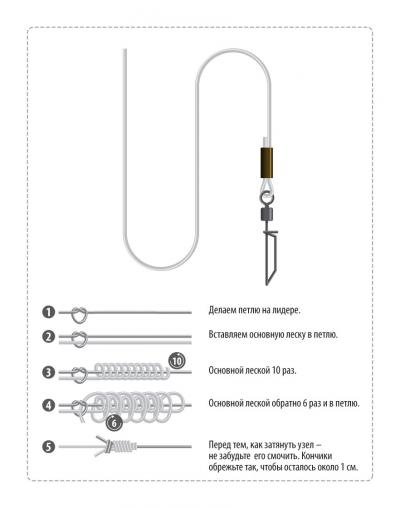 1 Делаем петлю на лидере.

2 Вставляем основную леску в петлю.

3 10 Основной леской 10 раз.

4 6 Основной леской обратно 6 раз и в петлю.

5 Перед тем, как затянуть узел – не забудьте его смочить. Кончики обрежьте так, чтобы осталось около 1 см.